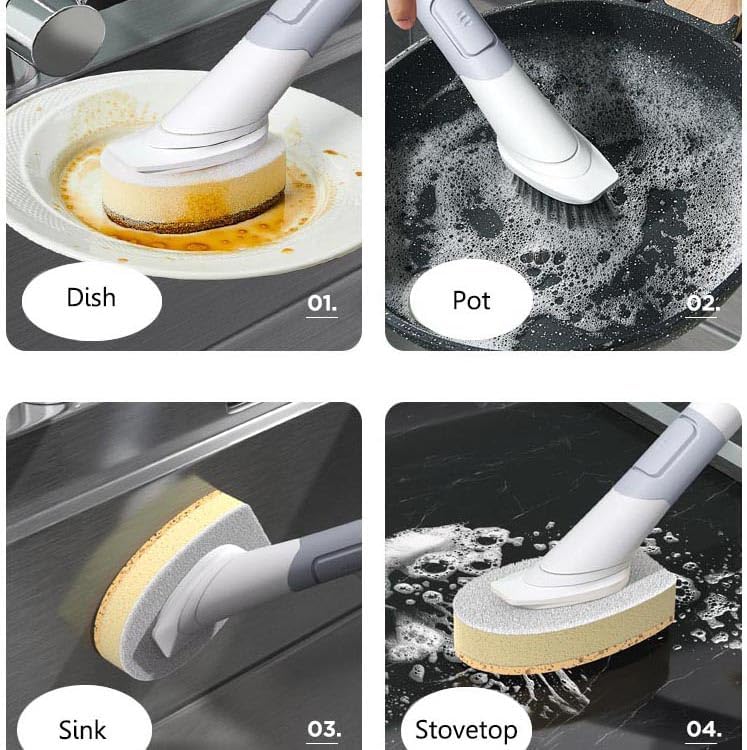 Dish

01.

Pot

02.

Sink

03.

Stovetop

04.